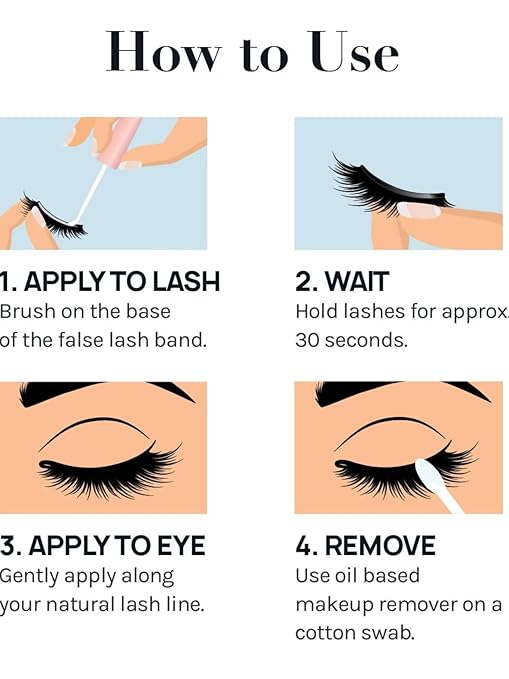 How to Use

1. APPLY TO LASH
Brush on the base of the false lash band.

2. WAIT
Hold lashes for approx. 30 seconds.

3. APPLY TO EYE
Gently apply along your natural lash line.

4. REMOVE
Use oil based makeup remover on a cotton swab.