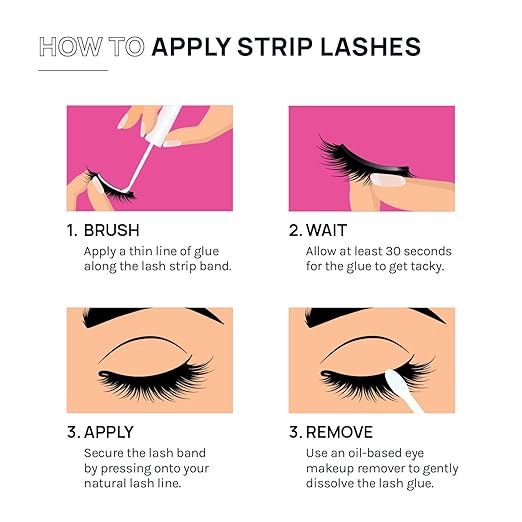 HOW TO APPLY STRIP LASHES

1. BRUSH
Apply a thin line of glue along the lash strip band.

2. WAIT
Allow at least 30 seconds for the glue to get tacky.

3. APPLY
Secure the lash band by pressing onto your natural lash line.

3. REMOVE
Use an oil-based eye makeup remover to gently dissolve the lash glue.