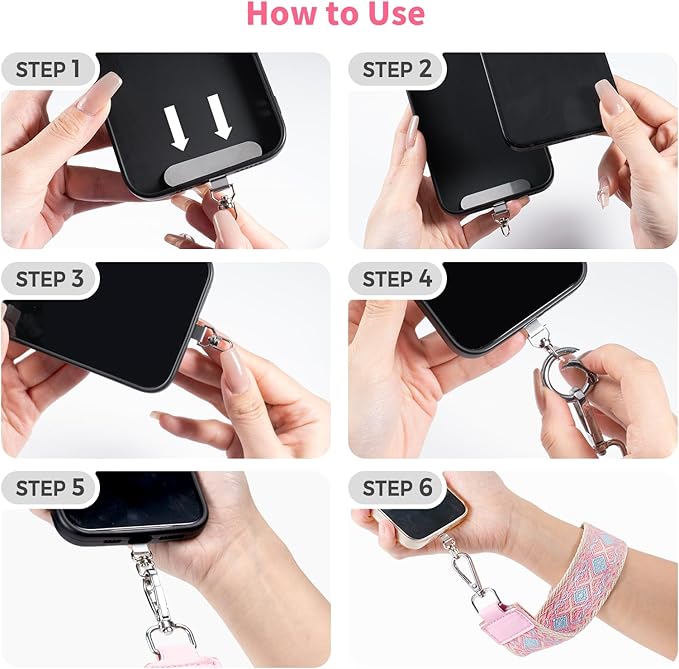 How to Use

STEP 1

STEP 2

STEP 3

STEP 4

STEP 5

STEP 6