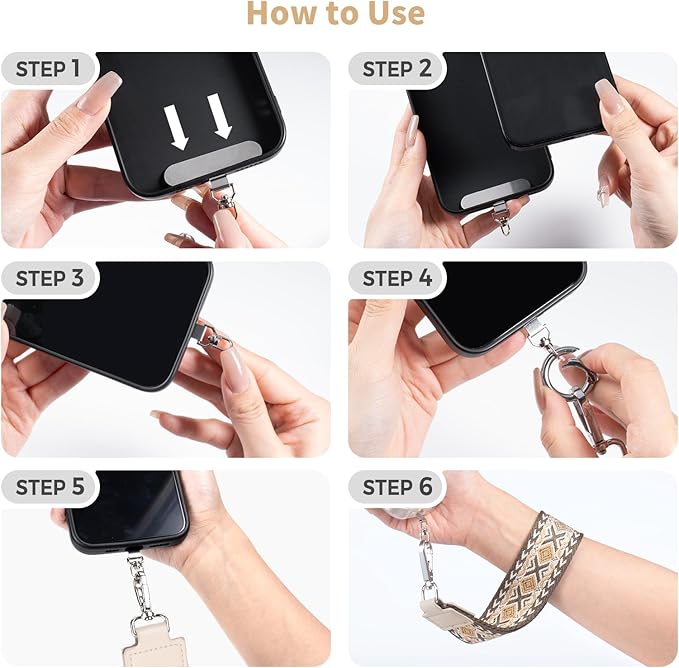 How to Use

STEP 1

STEP 2

STEP 3

STEP 4

STEP 5

STEP 6