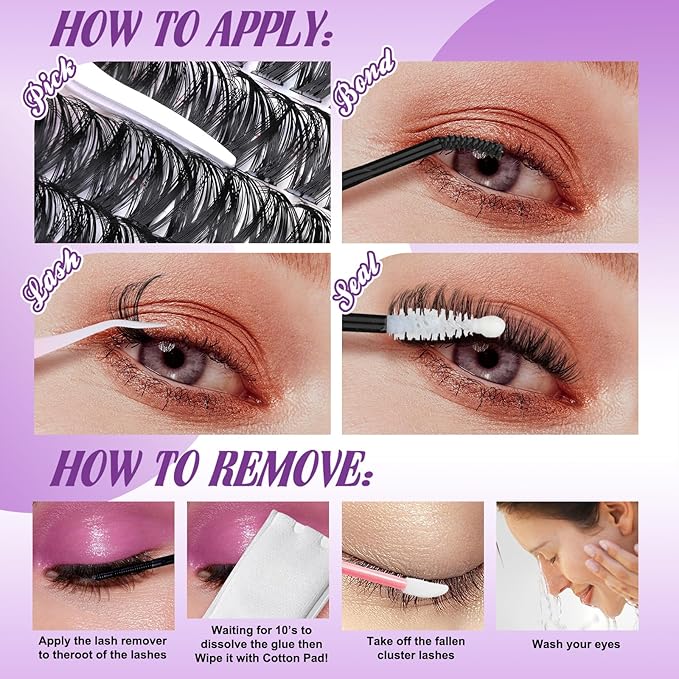 HOW TO APPLY:

Pick

Bond

Lash

Seal

HOW TO REMOVE:

Apply the lash remover to theroot of the lashes

Waiting for 10's to dissolve the glue then Wipe it with Cotton Pad!

Take off the fallen cluster lashes

Wash your eyes