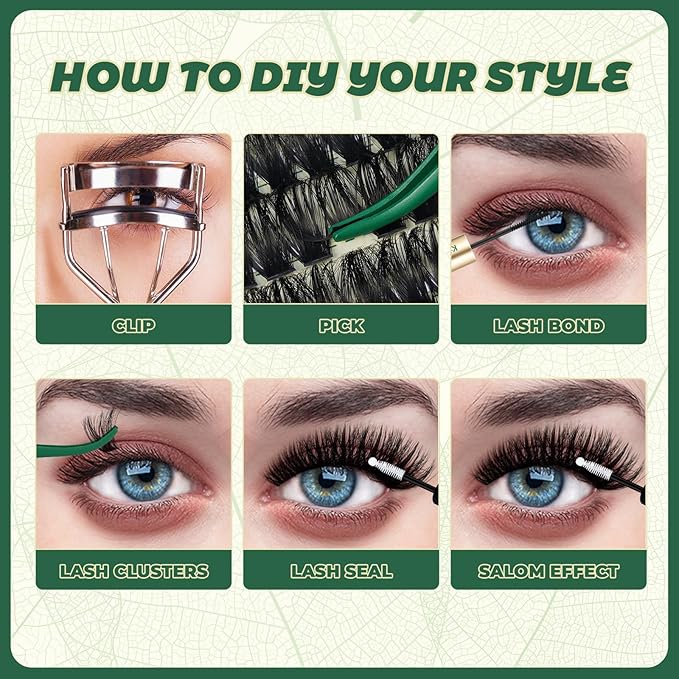 HOW TO DIY YOUR STYLE

CLIP

PICK

LASH BOND

LASH CLUSTERS

LASH SEAL

SALOM EFFECT