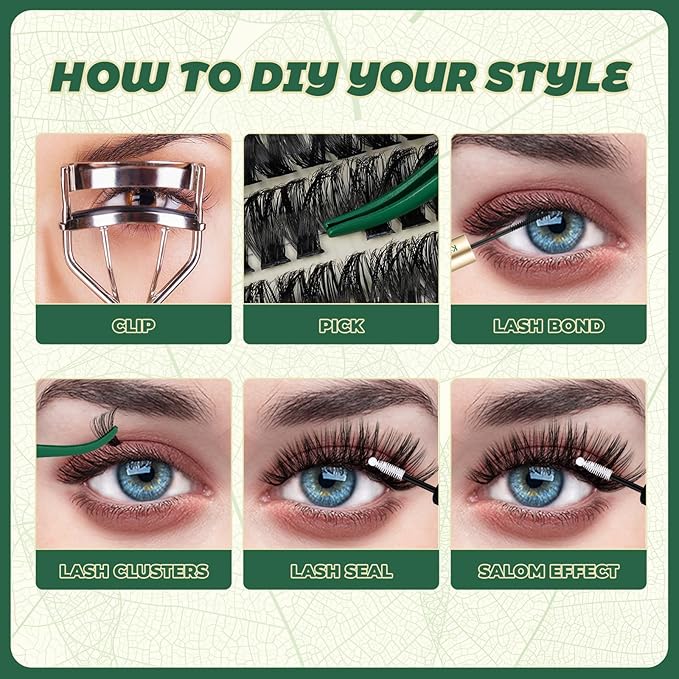 HOW TO DIY YOUR STYLE

CLIP

PICK

LASH BOND

LASH CLUSTERS

LASH SEAL

SALOM EFFECT