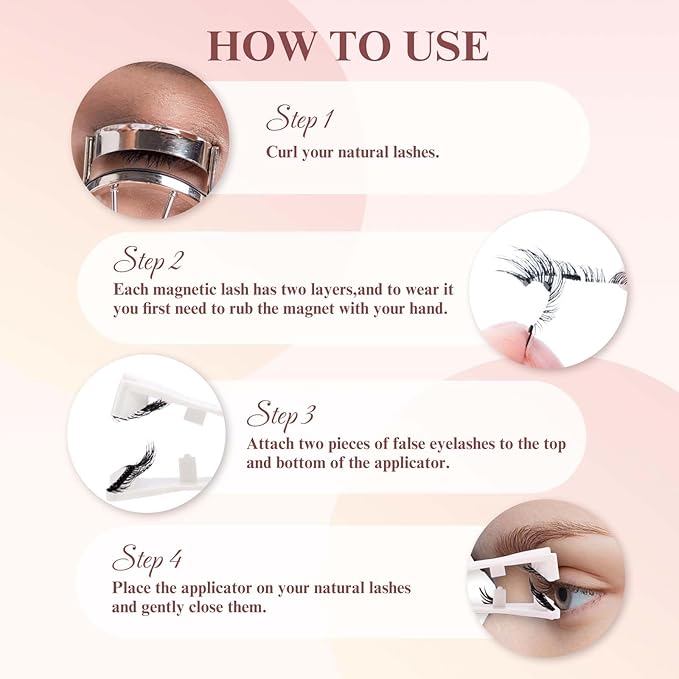 HOW TO USE

Step 1
Curl your natural lashes.

Step 2
Each magnetic lash has two layers,and to wear it you first need to rub the magnet with your hand.

Step 3
Attach two pieces of false eyelashes to the top and bottom of the applicator.

Step 4
Place the applicator on your natural lashes and gently close them.