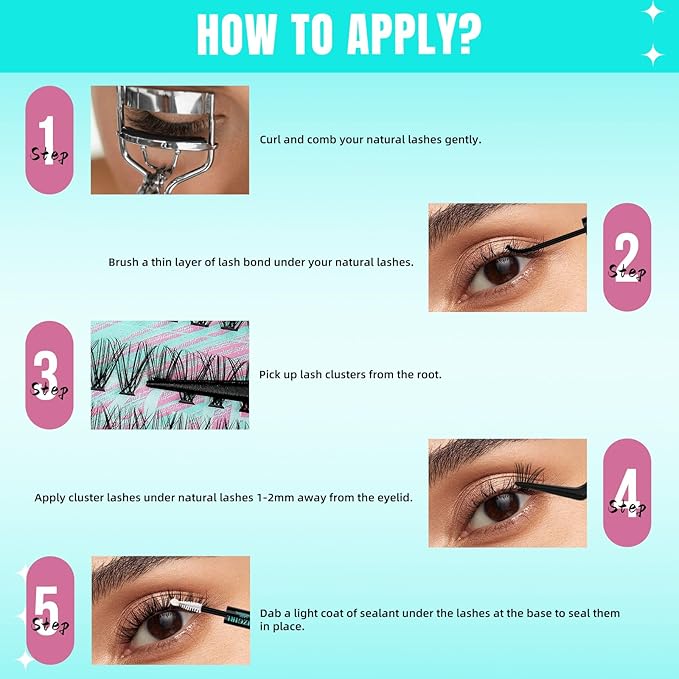 HOW TO APPLY?

1 Step

Curl and comb your natural lashes gently.

Brush a thin layer of lash bond under your natural lashes.

2 Step

3 Step

Pick up lash clusters from the root.

Apply cluster lashes under natural lashes 1-2mm away from the eyelid.

4 Step

5 Step

Dab a light coat of sealant under the lashes at the base to seal them in place.