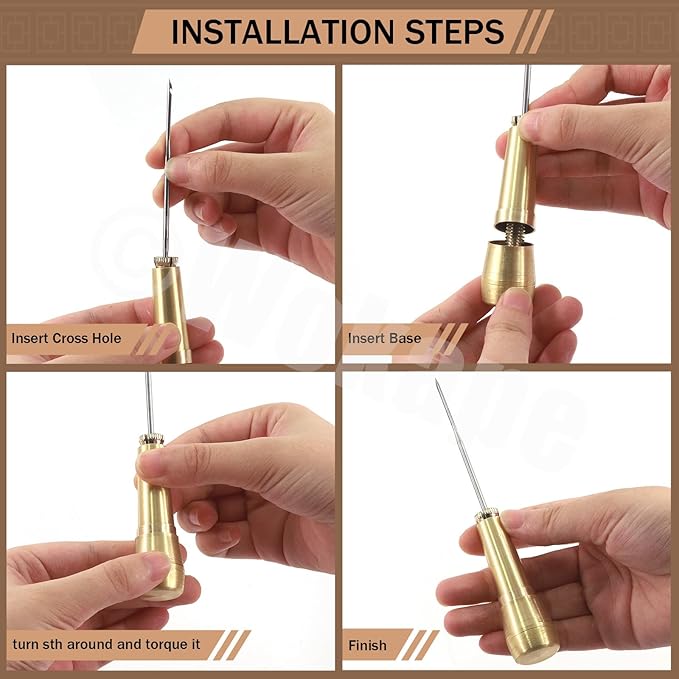 INSTALLATION STEPS

Insert Cross Hole

Insert Base

turn sth around and torque it

Finish