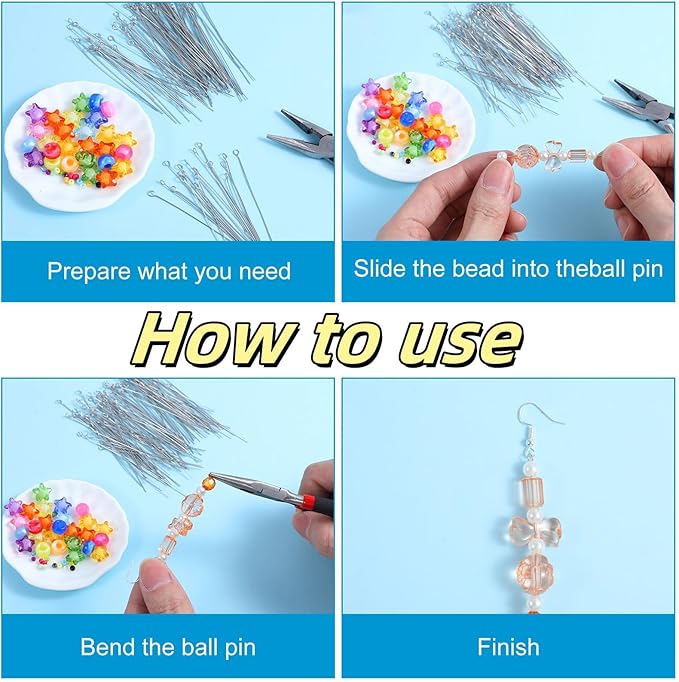 Prepare what you need

Slide the bead into theball pin

How to use

Bend the ball pin

Finish