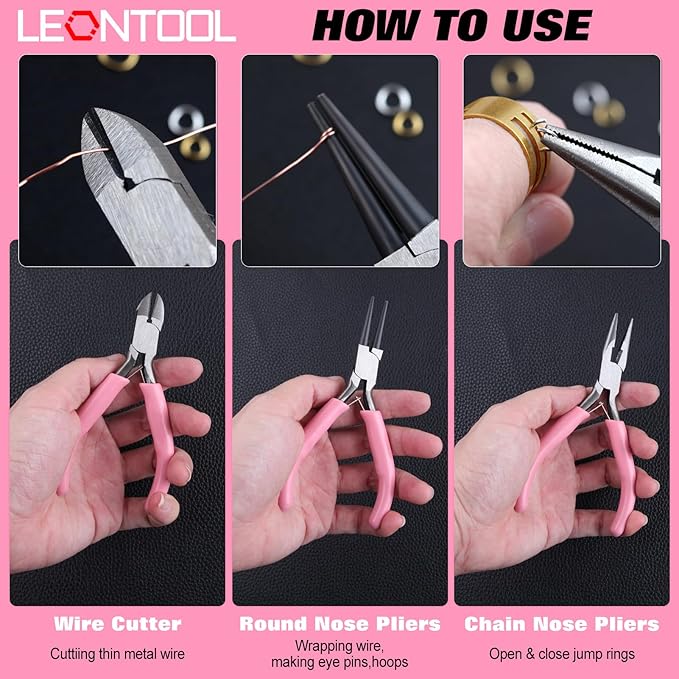 LEONTOOL HOW TO USE

Wire Cutter
Cuttiing thin metal wire

Round Nose Pliers
Wrapping wire, making eye pins,hoops

Chain Nose Pliers
Open & close jump rings