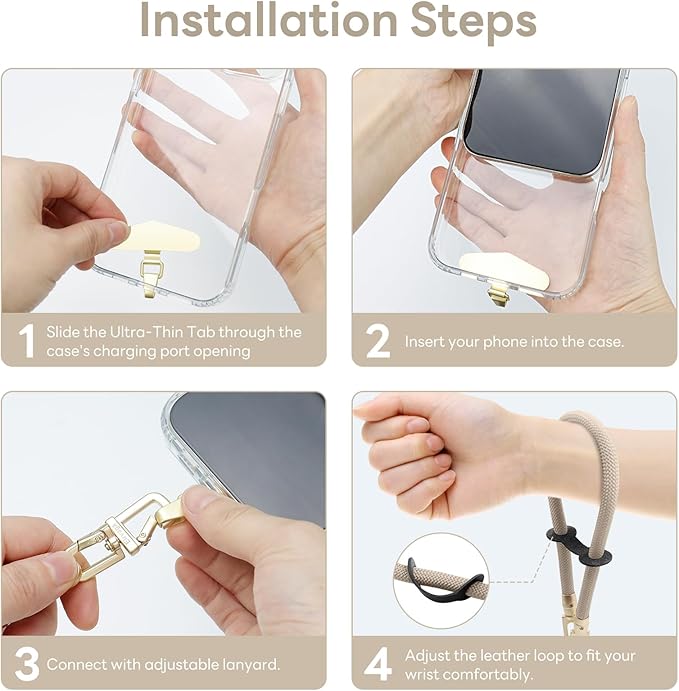 Installation Steps

1 Slide the Ultra-Thin Tab through the case's charging port opening

2 Insert your phone into the case.

3 Connect with adjustable lanyard.

4 Adjust the leather loop to fit your wrist comfortably.