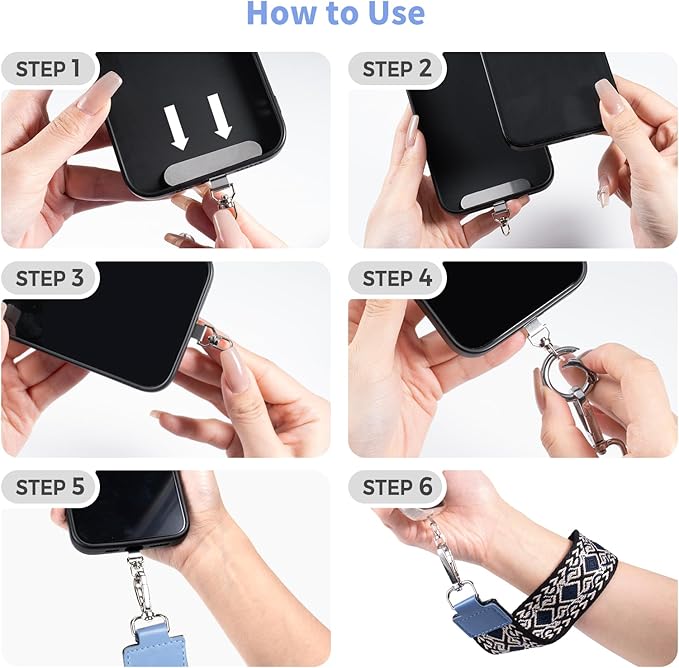 How to Use

STEP 1

STEP 2

STEP 3

STEP 4

STEP 5

STEP 6