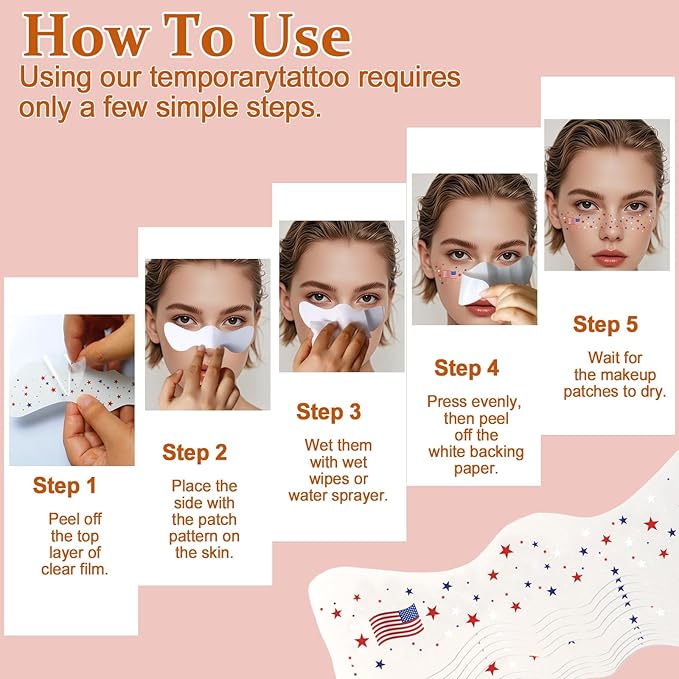 How To Use
Using our temporarytattoo requires only a few simple steps.

Step 1
Peel off the top layer of clear film.

Step 2
Place the side with the patch pattern on the skin.

Step 3
Wet them with wet wipes or water sprayer.

Step 4
Press evenly, then peel off the white backing paper.

Step 5
Wait for the makeup patches to dry.