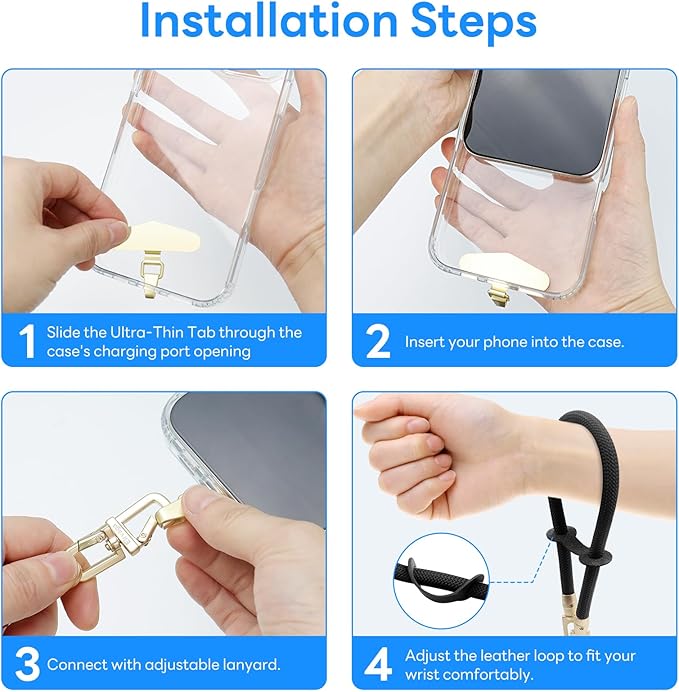 Installation Steps

1 Slide the Ultra-Thin Tab through the case's charging port opening

2 Insert your phone into the case.

3 Connect with adjustable lanyard.

4 Adjust the leather loop to fit your wrist comfortably.