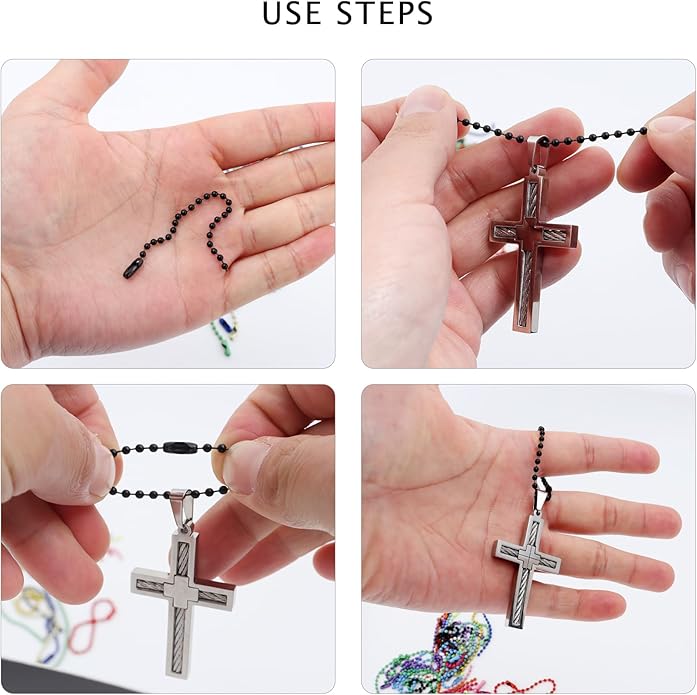 USE STEPS