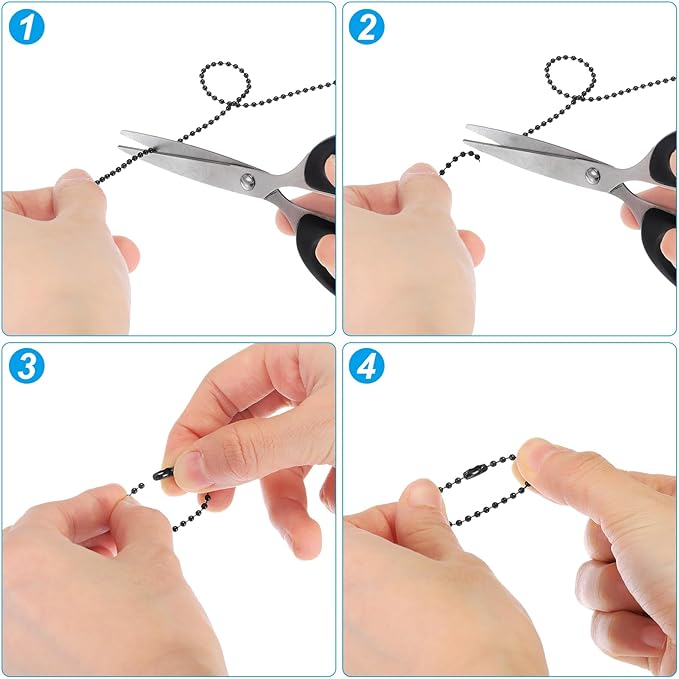 1

2

3

4