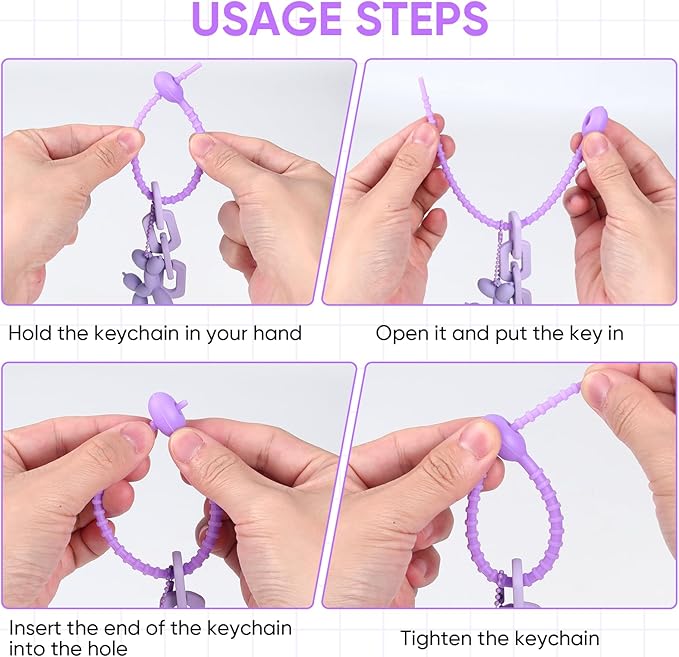 USAGE STEPS

Hold the keychain in your hand

Open it and put the key in

Insert the end of the keychain into the hole

Tighten the keychain