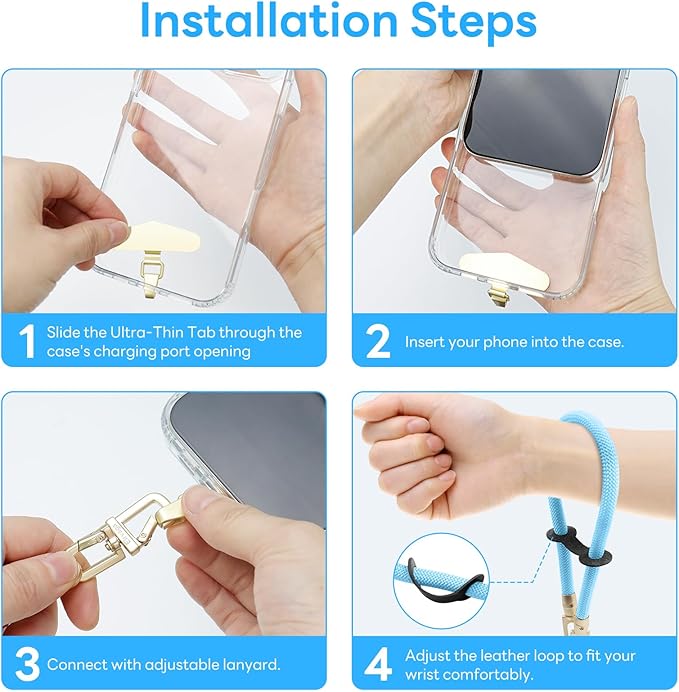 Installation Steps

1 Slide the Ultra-Thin Tab through the case's charging port opening

2 Insert your phone into the case.

3 Connect with adjustable lanyard.

4 Adjust the leather loop to fit your wrist comfortably.