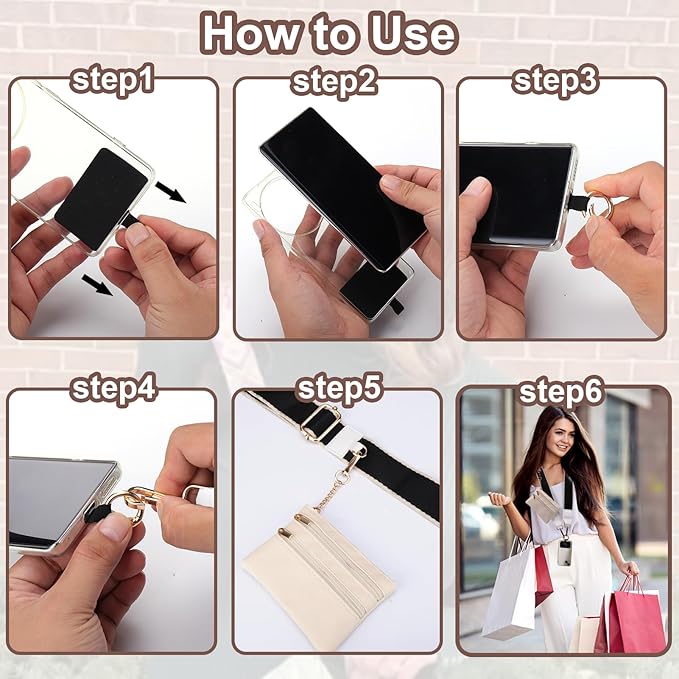 How to Use

step1

step2

step3

step4

step5

step6