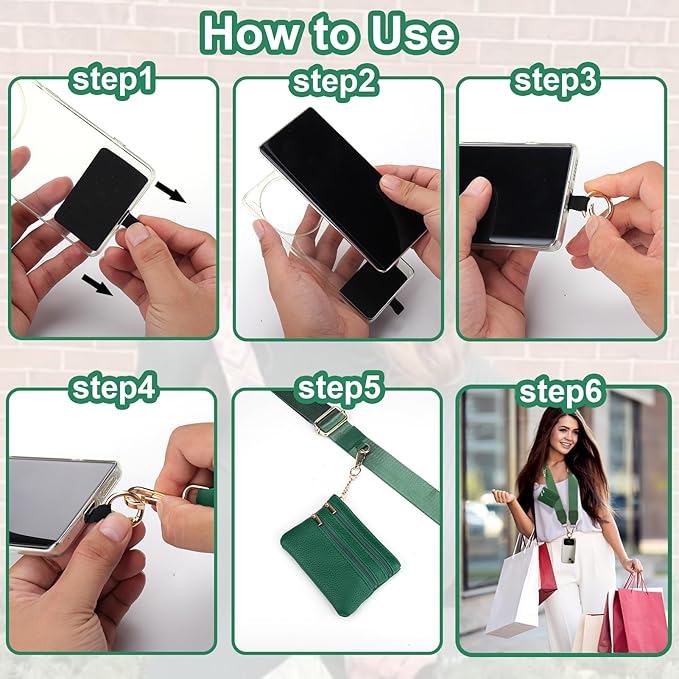 How to Use

step1

step2

step3

step4

step5

step6