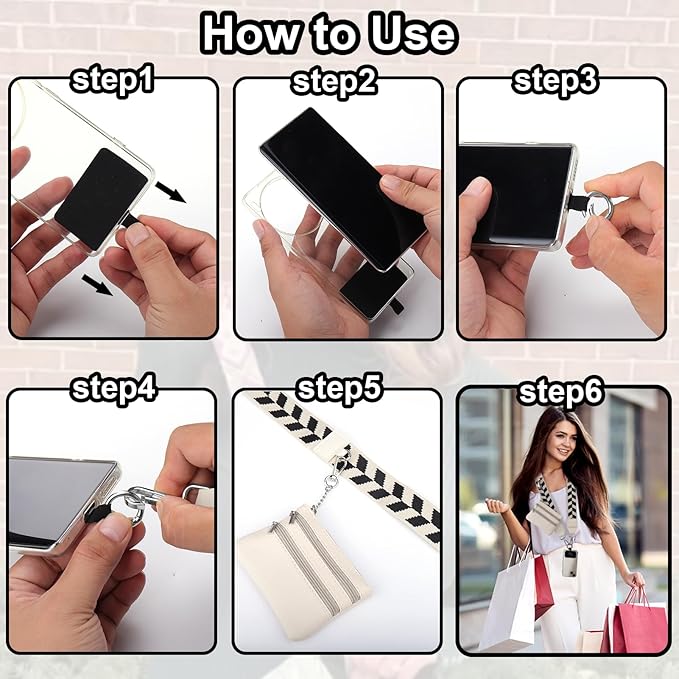 How to Use

step1

step2

step3

step4

step5

step6