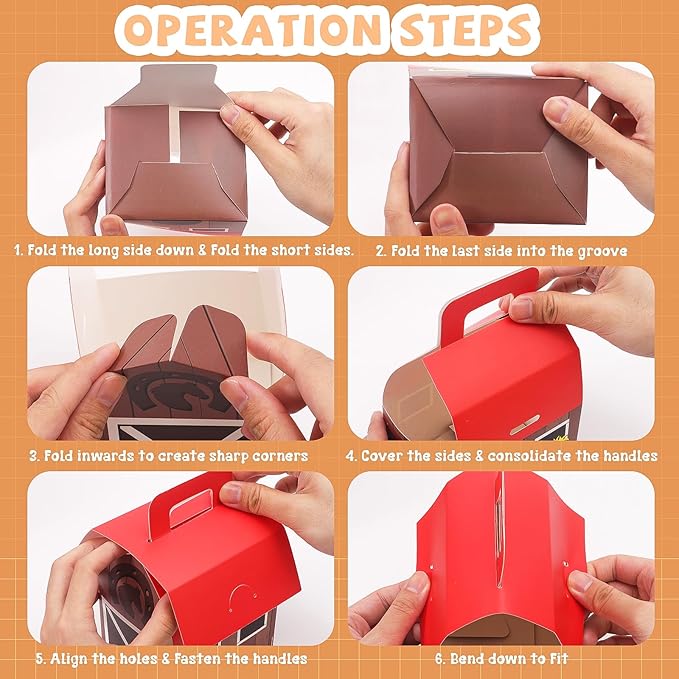 OPERATION STEPS

1. Fold the long side down & Fold the short sides.

2. Fold the last side into the groove

3. Fold inwards to create sharp corners

4. Cover the sides & consolidate the handles

5. Align the holes & Fasten the handles

6. Bend down to Fit