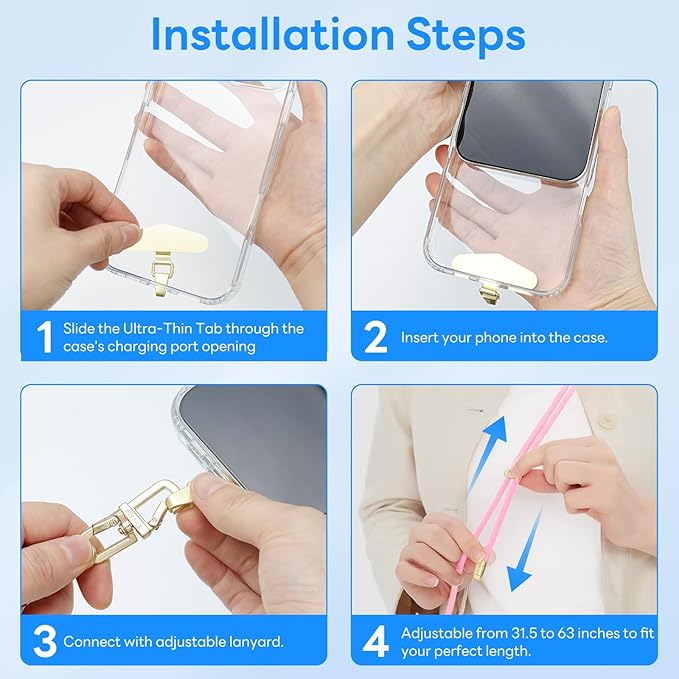 Installation Steps

1 Slide the Ultra-Thin Tab through the case's charging port opening

2 Insert your phone into the case.

3 Connect with adjustable lanyard.

4 Adjustable from 31.5 to 63 inches to fit your perfect length.