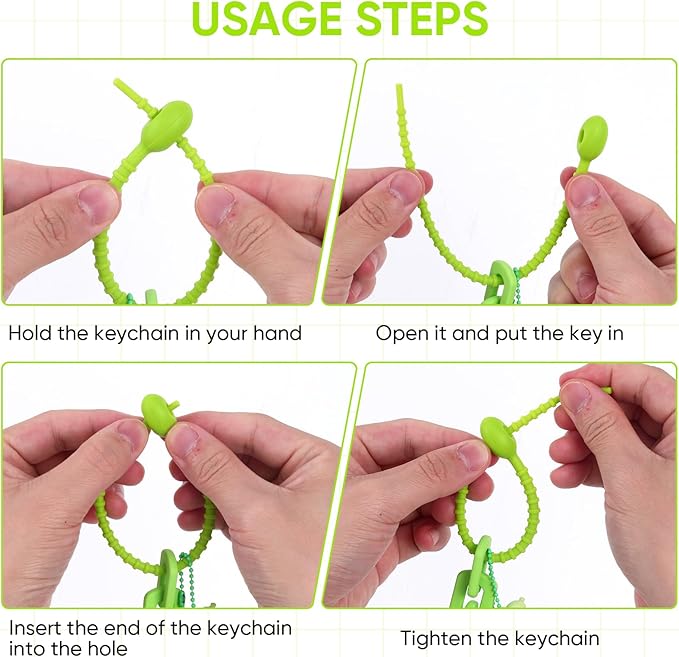 USAGE STEPS

Hold the keychain in your hand

Open it and put the key in

Insert the end of the keychain into the hole

Tighten the keychain