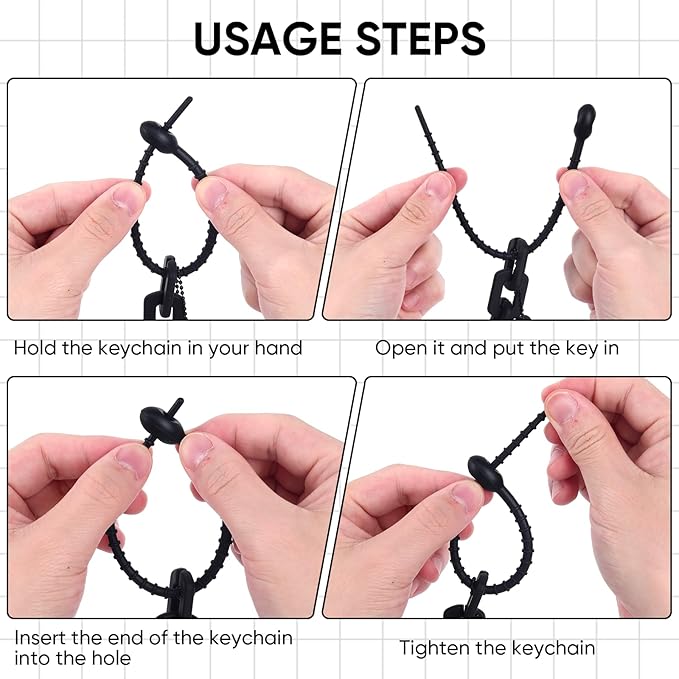 USAGE STEPS

Hold the keychain in your hand

Open it and put the key in

Insert the end of the keychain into the hole

Tighten the keychain