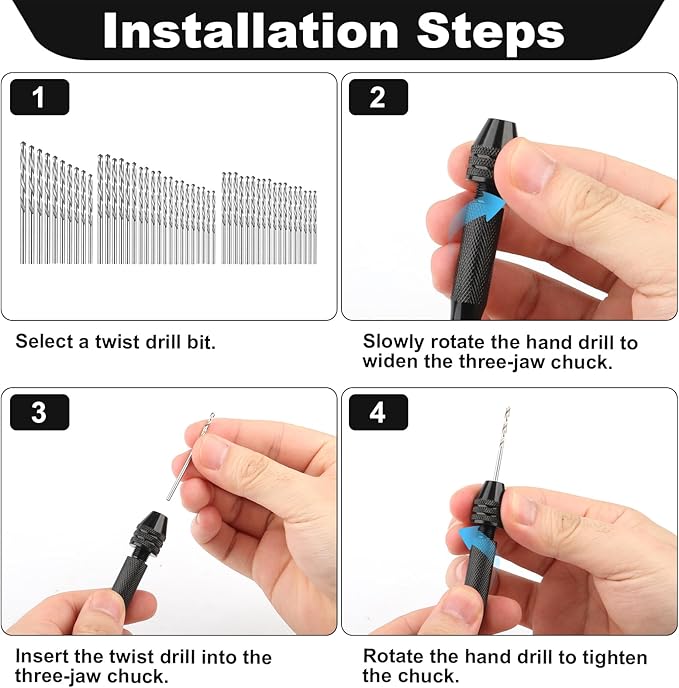 Installation Steps

1

Select a twist drill bit.

2

Slowly rotate the hand drill to widen the three-jaw chuck.

3

Insert the twist drill into the three-jaw chuck.

4

Rotate the hand drill to tighten the chuck.