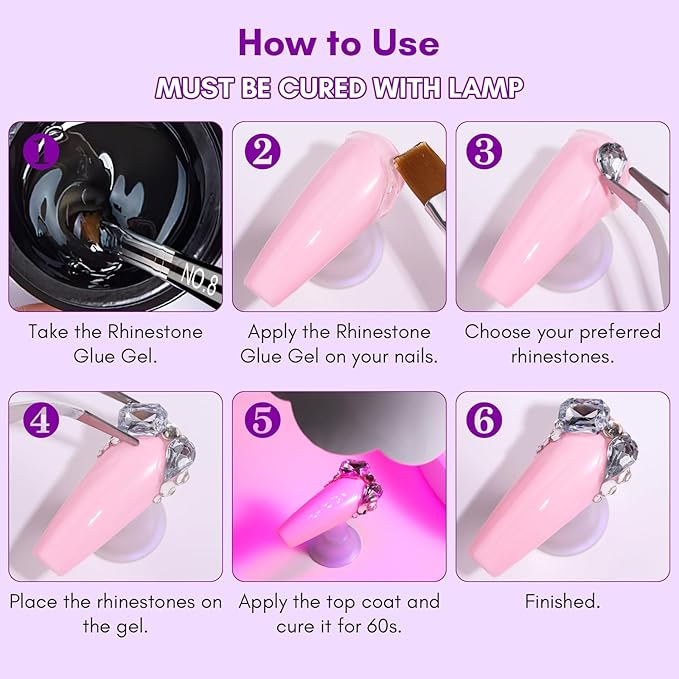 How to Use

MUST BE CURED WITH LAMP

1

NO.8

Take the Rhinestone Glue Gel.

2

Apply the Rhinestone Glue Gel on your nails.

3

Choose your preferred rhinestones.

4

Place the rhinestones on the gel.

5

Apply the top coat and cure it for 60s.

6

Finished.