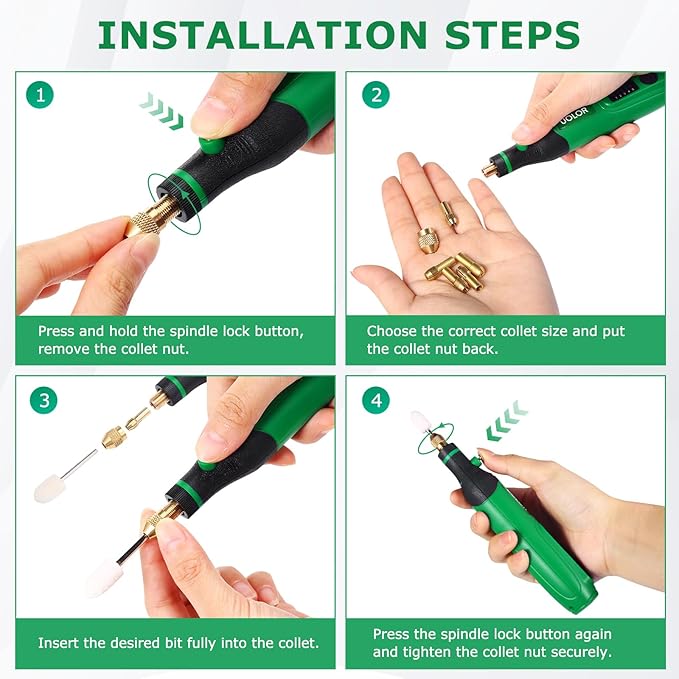 INSTALLATION STEPS

1

Press and hold the spindle lock button, remove the collet nut.

2

UOLOR

Choose the correct collet size and put the collet nut back.

3

Insert the desired bit fully into the collet.

4

Press the spindle lock button again and tighten the collet nut securely.