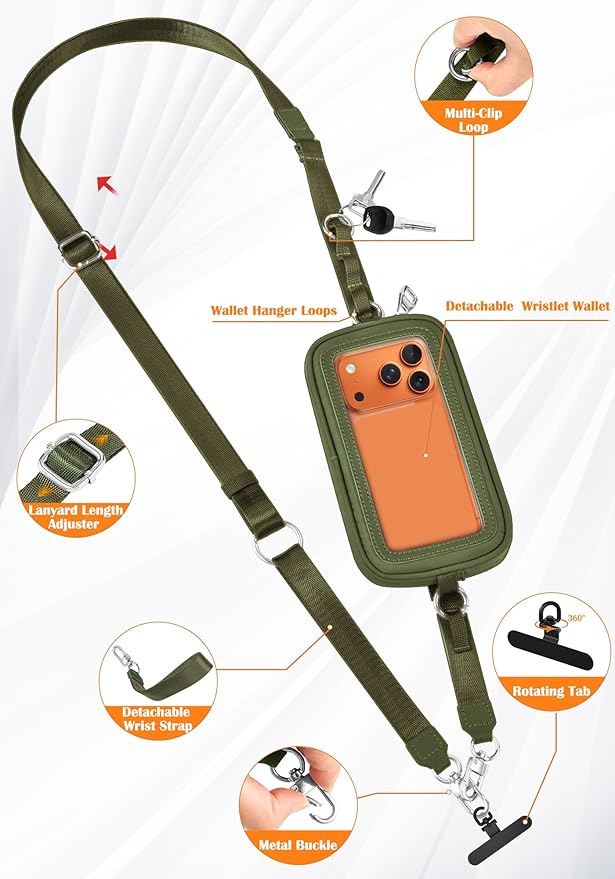 Multi-Clip Loop

Wallet Hanger Loops

Detachable Wristlet Wallet

Lanyard Length Adjuster

360°

Rotating Tab

Detachable Wrist Strap

Metal Buckle