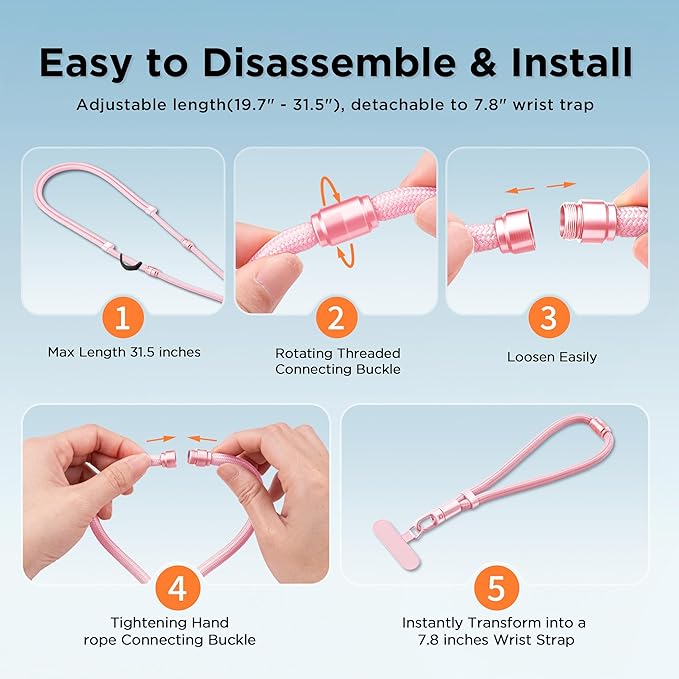 Easy to Disassemble & Install

Adjustable length(19.7" - 31.5"), detachable to 7.8" wrist trap

1
Max Length 31.5 inches

2
Rotating Threaded Connecting Buckle

3
Loosen Easily

4
Tightening Hand rope Connecting Buckle

5
Instantly Transform into a 7.8 inches Wrist Strap