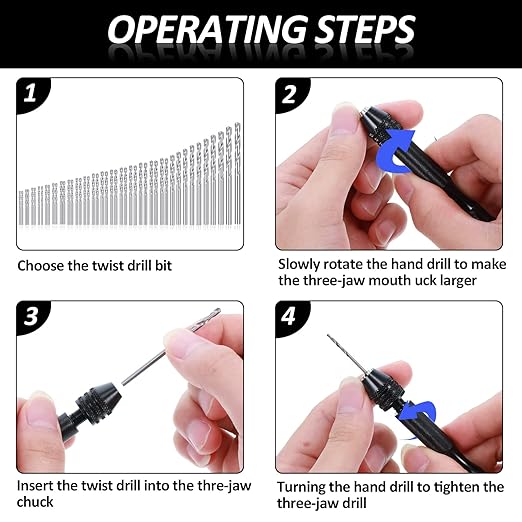 OPERATING STEPS

1

Choose the twist drill bit

2

Slowly rotate the hand drill to make the three-jaw mouth uck larger

3

Insert the twist drill into the thre-jaw chuck

4

Turning the hand drill to tighten the three-jaw drill