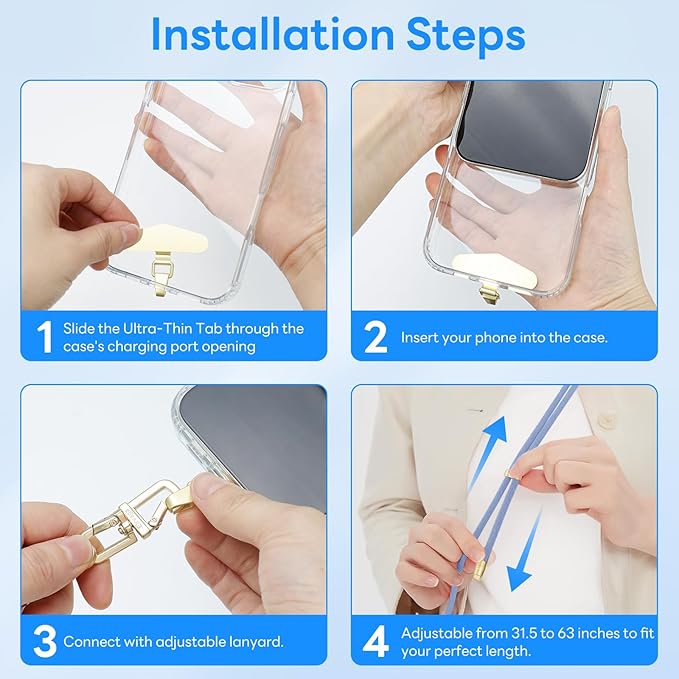 Installation Steps

1 Slide the Ultra-Thin Tab through the case's charging port opening

2 Insert your phone into the case.

3 Connect with adjustable lanyard.

4 Adjustable from 31.5 to 63 inches to fit your perfect length.