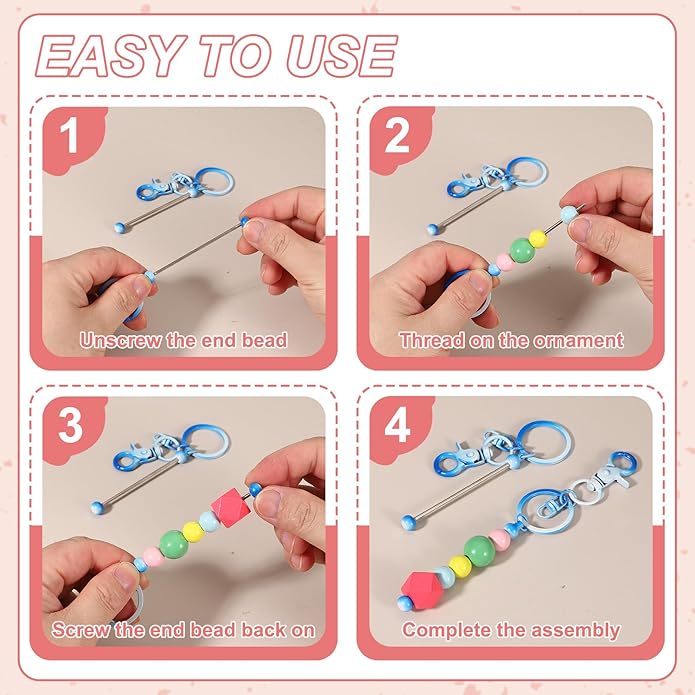 EASY TO USE

1

Unscrew the end bead

2

Thread on the ornament

3

Screw the end bead back on

4

Complete the assembly