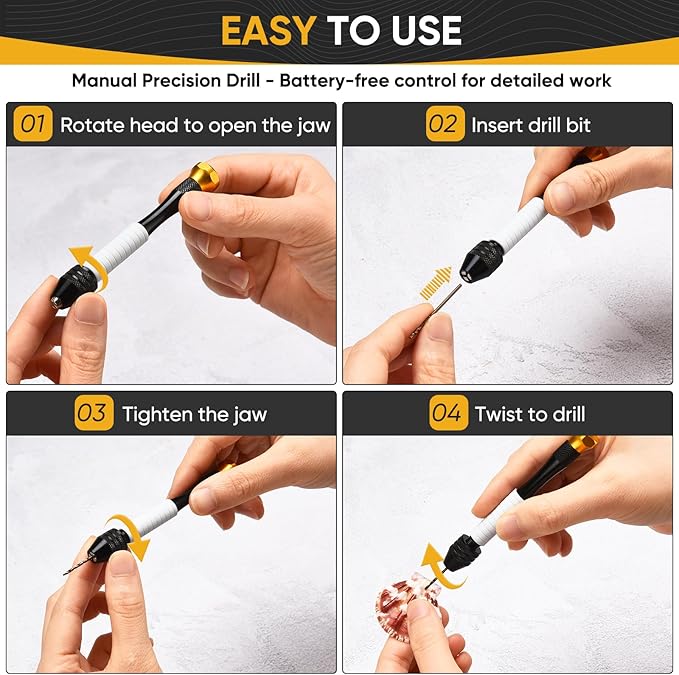 EASY TO USE

Manual Precision Drill - Battery-free control for detailed work

01 Rotate head to open the jaw

02 Insert drill bit

03 Tighten the jaw

04 Twist to drill