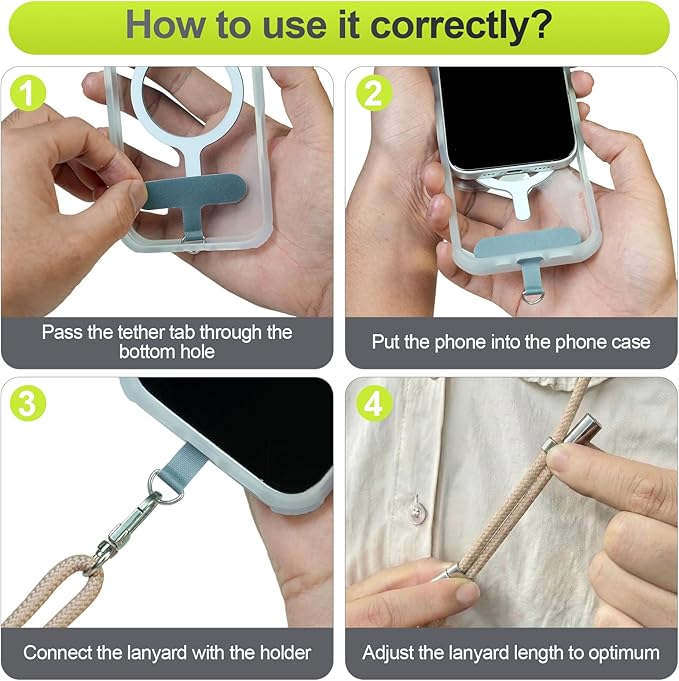 How to use it correctly?

1

Pass the tether tab through the bottom hole

2

Put the phone into the phone case

3

Connect the lanyard with the holder

4

Adjust the lanyard length to optimum