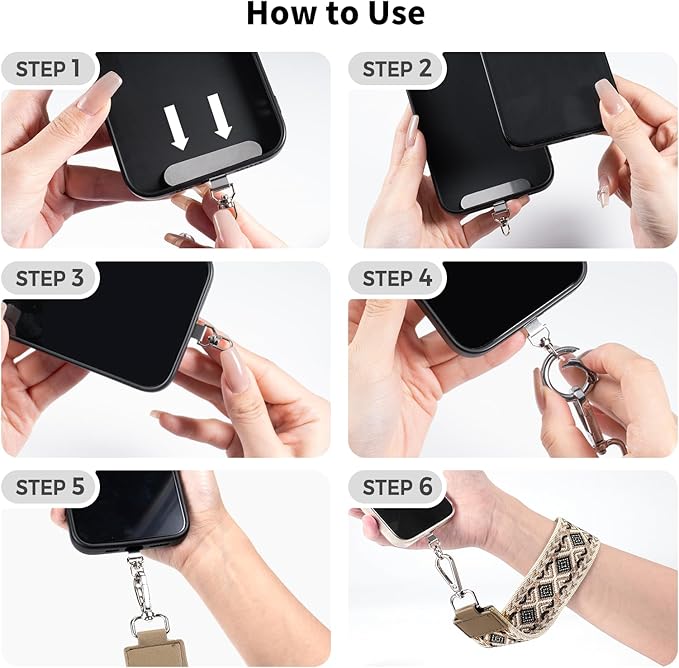 How to Use

STEP 1

STEP 2

STEP 3

STEP 4

STEP 5

STEP 6