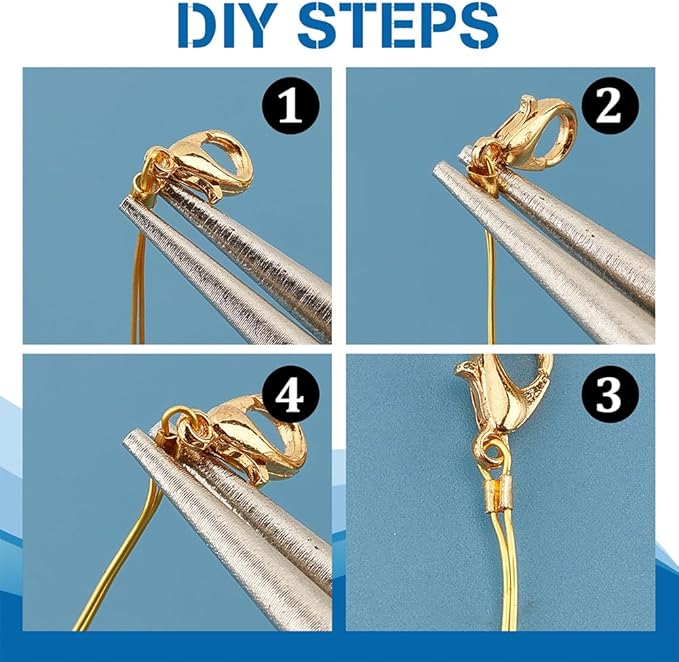 DIY STEPS

1

2

4

3