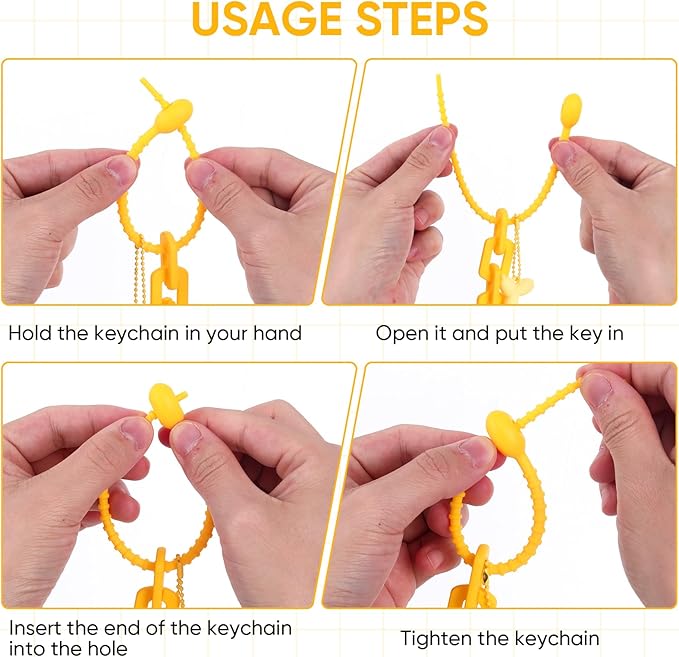 USAGE STEPS

Hold the keychain in your hand

Open it and put the key in

Insert the end of the keychain into the hole

Tighten the keychain