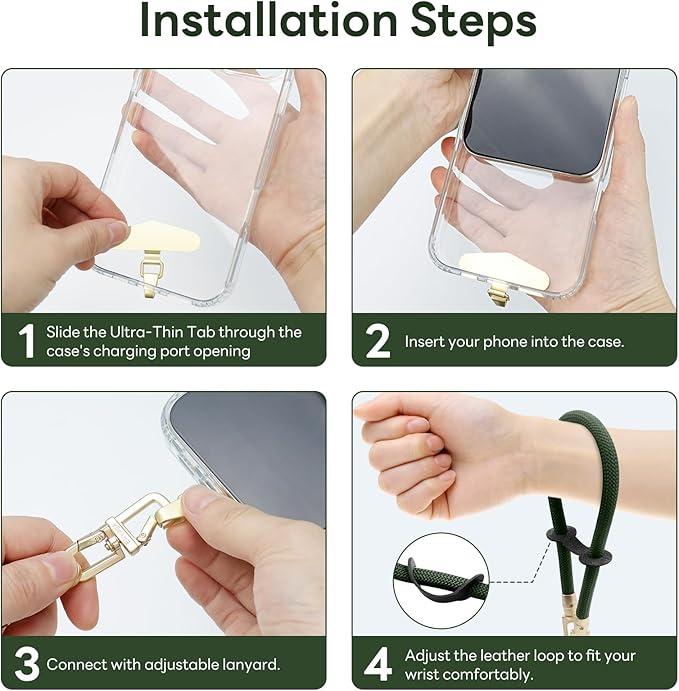 Installation Steps

1 Slide the Ultra-Thin Tab through the case's charging port opening

2 Insert your phone into the case.

3 Connect with adjustable lanyard.

4 Adjust the leather loop to fit your wrist comfortably.