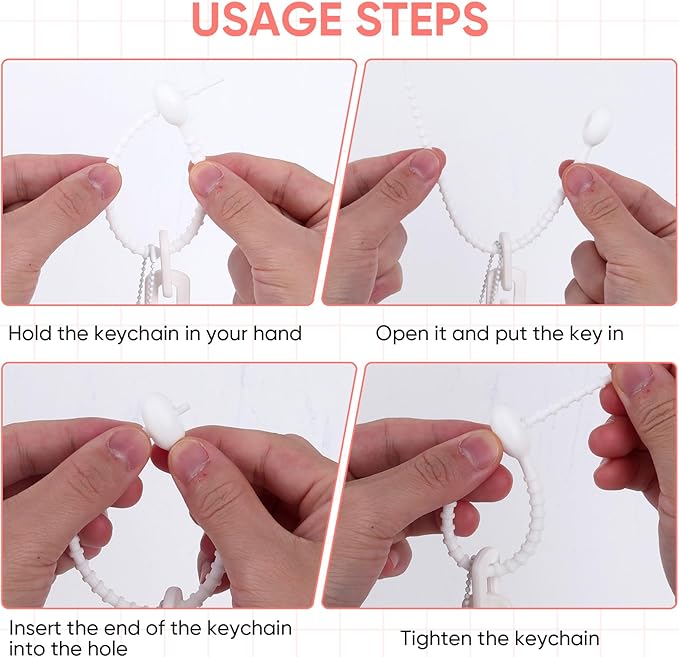 USAGE STEPS

Hold the keychain in your hand

Open it and put the key in

Insert the end of the keychain into the hole

Tighten the keychain