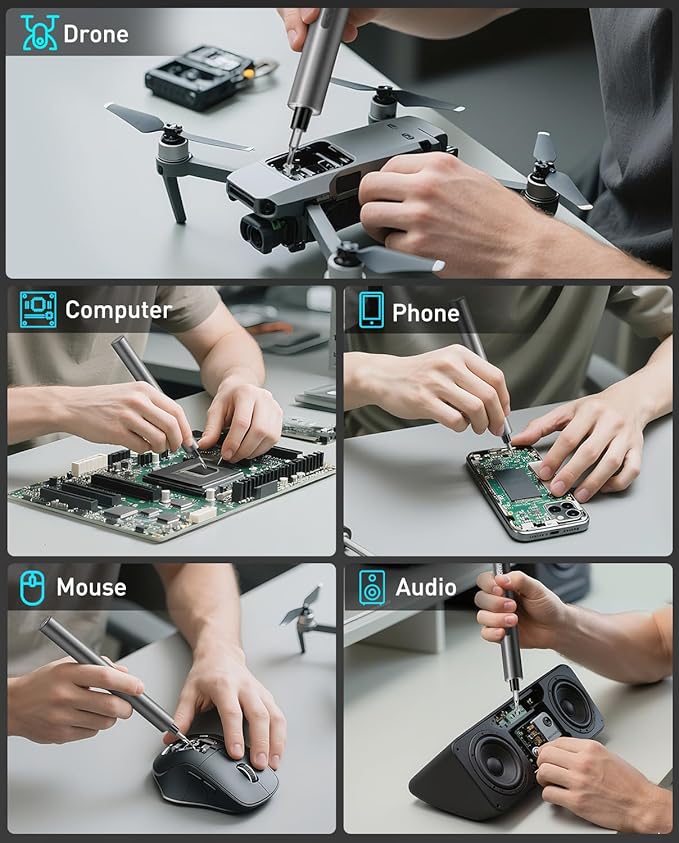 Drone

Computer

Phone

Mouse

Audio