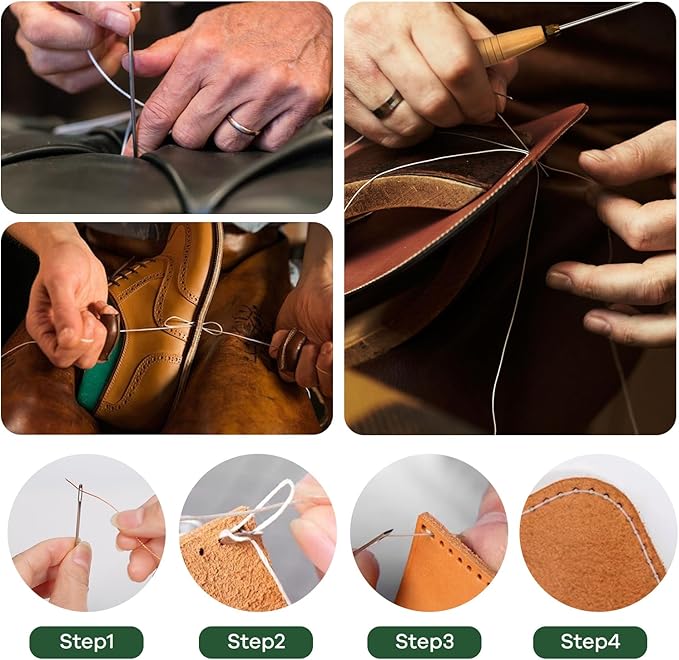 Step1

Step2

Step3

Step4