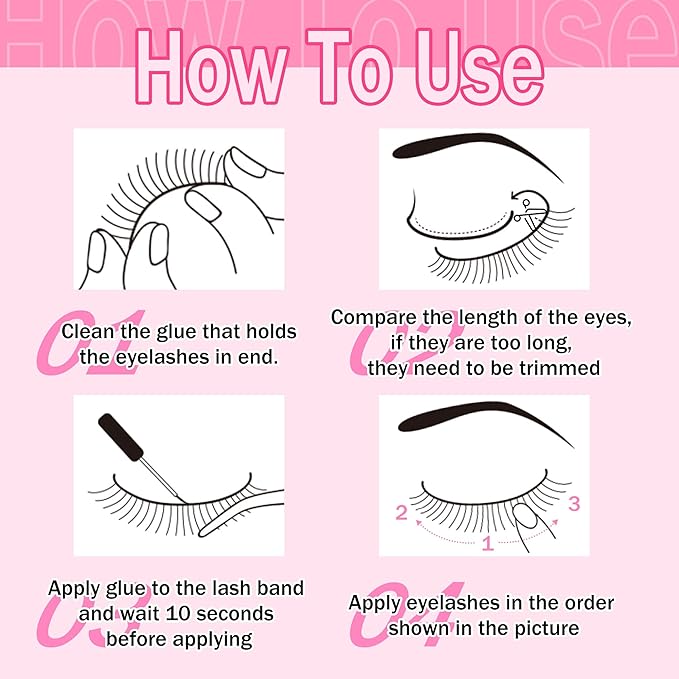 How To Use

How To Use

01
Clean the glue that holds the eyelashes in end.

02
Compare the length of the eyes, if they are too long, they need to be trimmed

03
Apply glue to the lash band and wait 10 seconds before applying

2
1
3

04
Apply eyelashes in the order shown in the picture