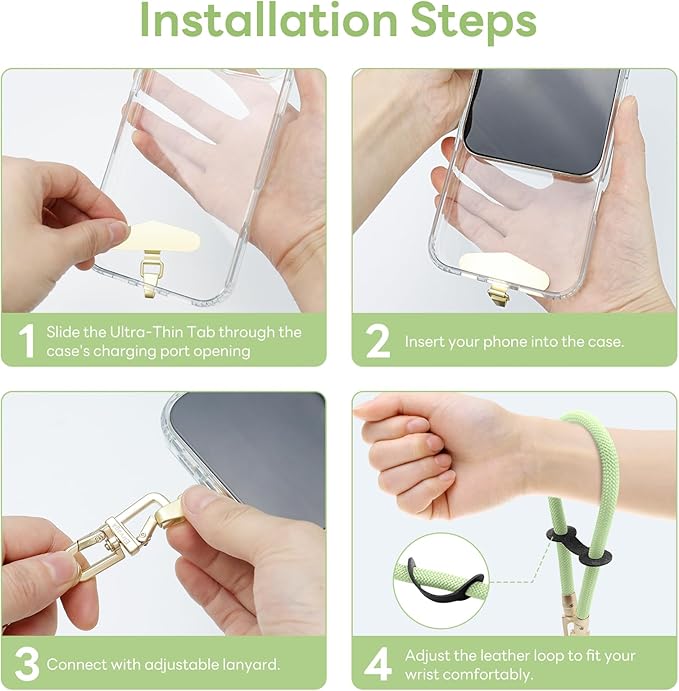 Installation Steps

1 Slide the Ultra-Thin Tab through the case's charging port opening

2 Insert your phone into the case.

3 Connect with adjustable lanyard.

4 Adjust the leather loop to fit your wrist comfortably.