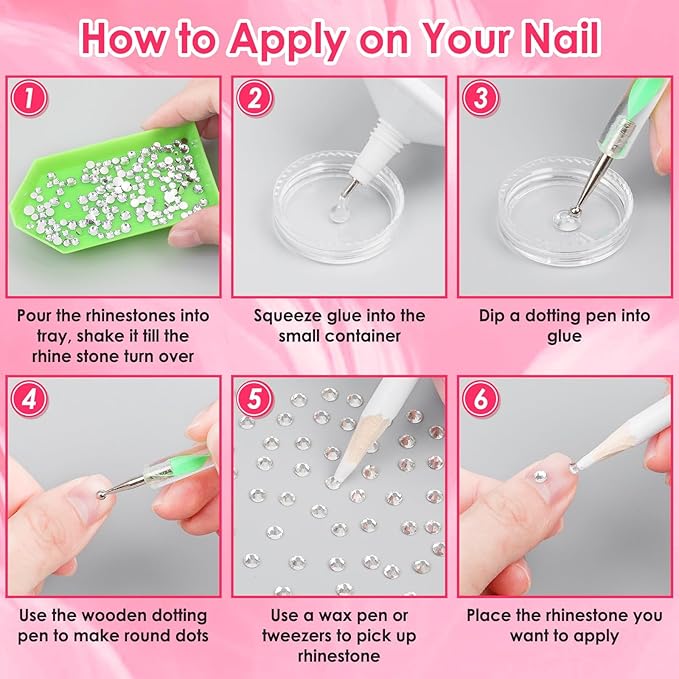 How to Apply on Your Nail

1

Pour the rhinestones into tray, shake it till the rhine stone turn over

2

Squeeze glue into the small container

3

Dip a dotting pen into glue

4

Use the wooden dotting pen to make round dots

5

Use a wax pen or tweezers to pick up rhinestone

6

Place the rhinestone you want to apply