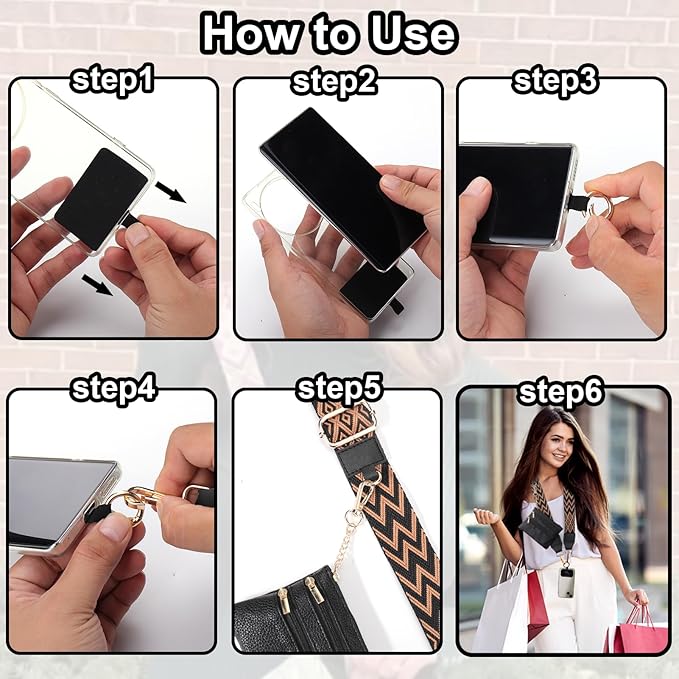 How to Use

step1

step2

step3

step4

step5

step6