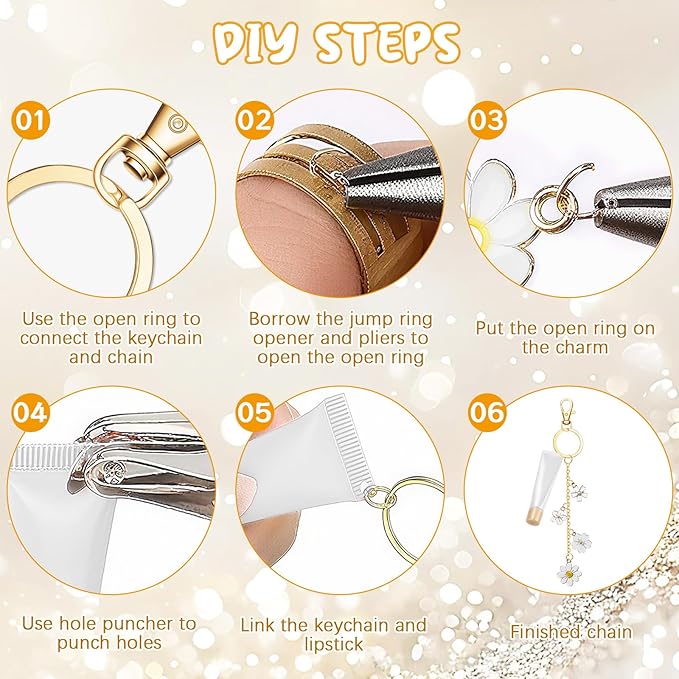 DIY STEPS

01

Use the open ring to connect the keychain and chain

02

Borrow the jump ring opener and pliers to open the open ring

03

Put the open ring on the charm

04

Use hole puncher to punch holes

05

Link the keychain and lipstick

06

Finished chain