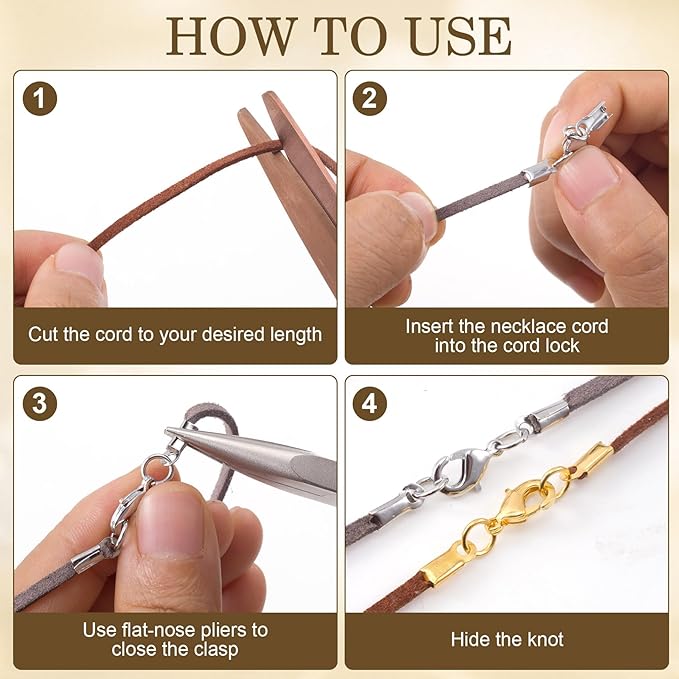 HOW TO USE

1

Cut the cord to your desired length

2

Insert the necklace cord into the cord lock

3

Use flat-nose pliers to close the clasp

4

Hide the knot